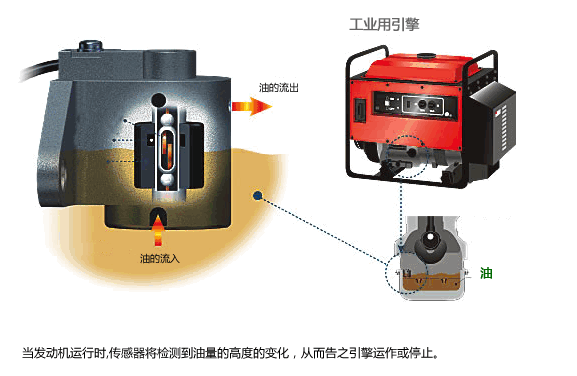 工业用引擎

油的流出

油的流入

油

当发动机运行时,传感器将检测到油量的高度的变化，从而告之引擎运作或停止。